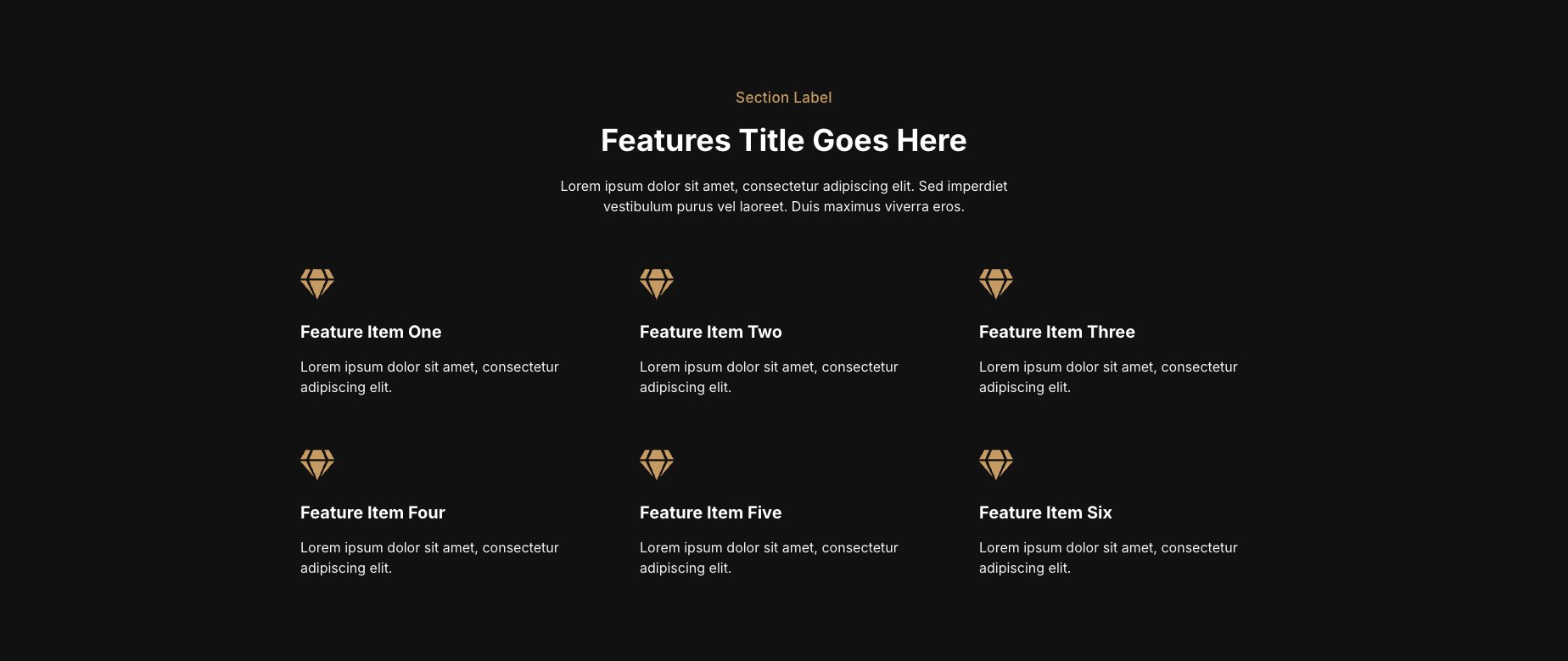 Section Label

Features Title Goes Here

Lorem ipsum dolor sit amet, consectetur adipiscing elit. Sed imperdiet vestibulum purus vel laoreet. Duis maximus viverra eros.

Feature Item One

Lorem ipsum dolor sit amet, consectetur adipiscing elit.

Feature Item Two

Lorem ipsum dolor sit amet, consectetur adipiscing elit.

Feature Item Three

Lorem ipsum dolor sit amet, consectetur adipiscing elit.

Feature Item Four

Lorem ipsum dolor sit amet, consectetur adipiscing elit.

Feature Item Five

Lorem ipsum dolor sit amet, consectetur adipiscing elit.

Feature Item Six

Lorem ipsum dolor sit amet, consectetur adipiscing elit.