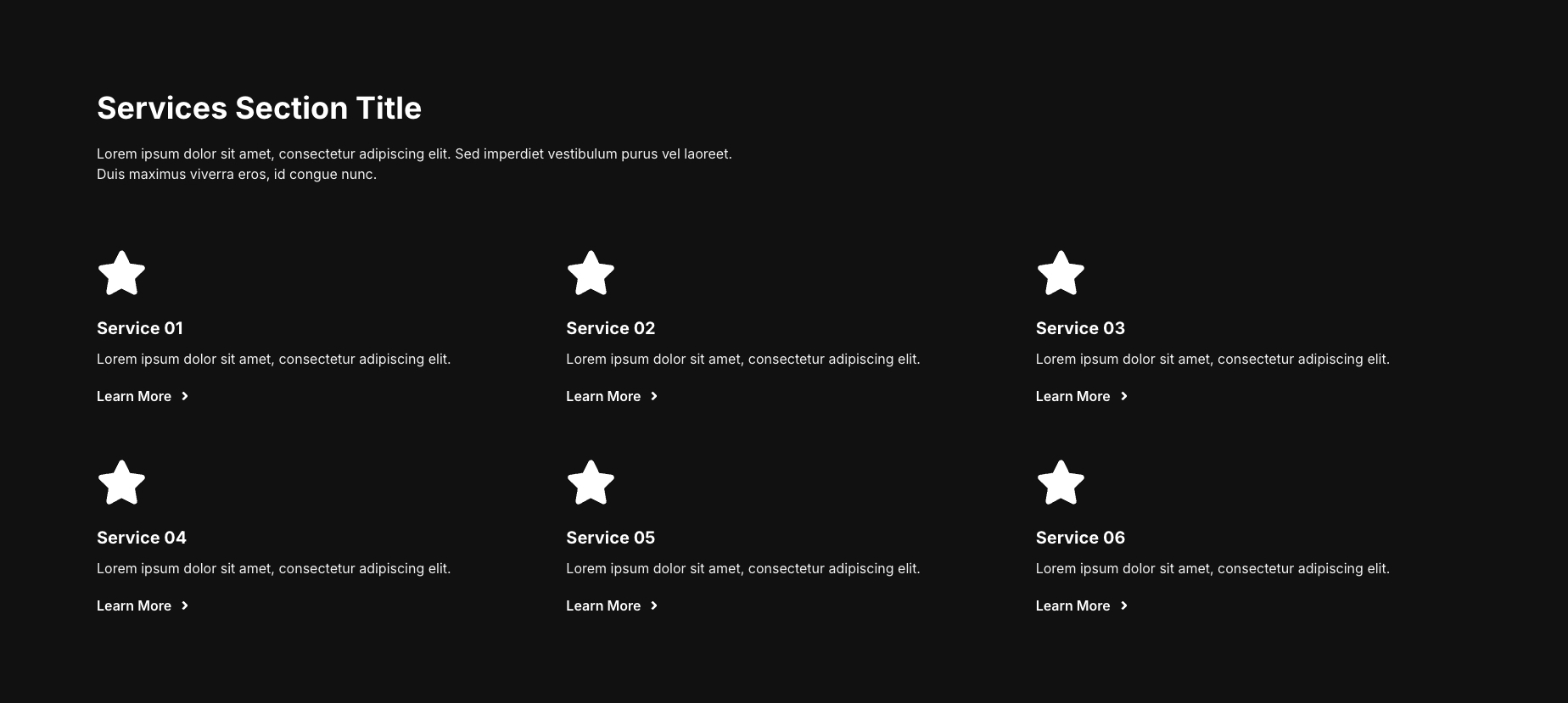 Services Section Title

Lorem ipsum dolor sit amet, consectetur adipiscing elit. Sed imperdiet vestibulum purus vel laoreet. Duis maximus viverra eros, id congue nunc.

Service 01
Lorem ipsum dolor sit amet, consectetur adipiscing elit.
Learn More

Service 02
Lorem ipsum dolor sit amet, consectetur adipiscing elit.
Learn More

Service 03
Lorem ipsum dolor sit amet, consectetur adipiscing elit.
Learn More

Service 04
Lorem ipsum dolor sit amet, consectetur adipiscing elit.
Learn More

Service 05
Lorem ipsum dolor sit amet, consectetur adipiscing elit.
Learn More

Service 06
Lorem ipsum dolor sit amet, consectetur adipiscing elit.
Learn More