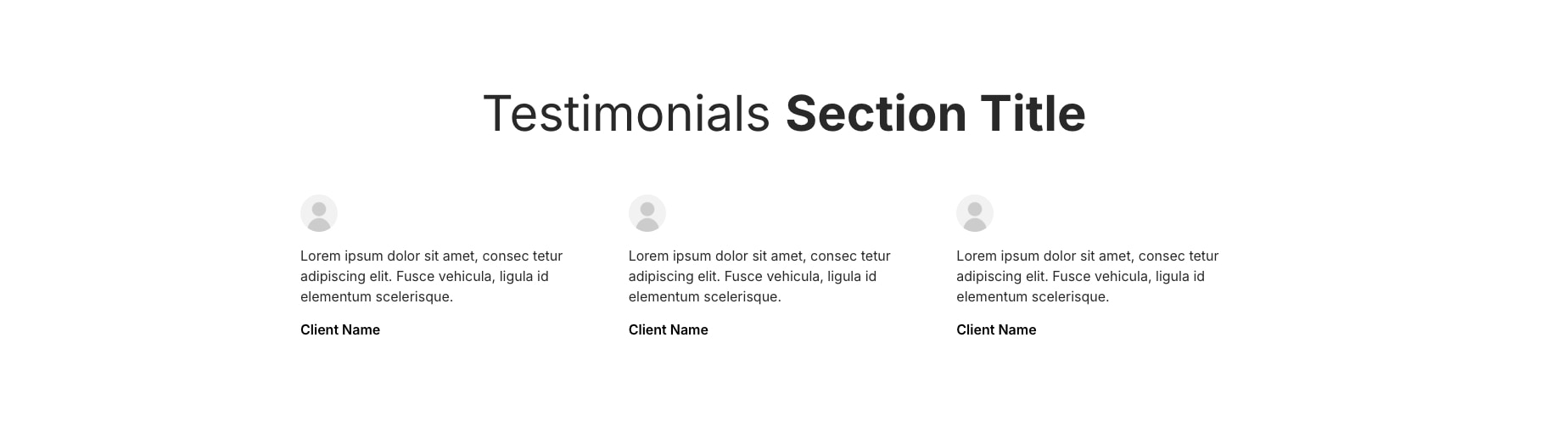 Testimonials Section Title

Lorem ipsum dolor sit amet, consec tetur adipiscing elit. Fusce vehicula, ligula id elementum scelerisque.

Client Name

Lorem ipsum dolor sit amet, consec tetur adipiscing elit. Fusce vehicula, ligula id elementum scelerisque.

Client Name

Lorem ipsum dolor sit amet, consec tetur adipiscing elit. Fusce vehicula, ligula id elementum scelerisque.

Client Name